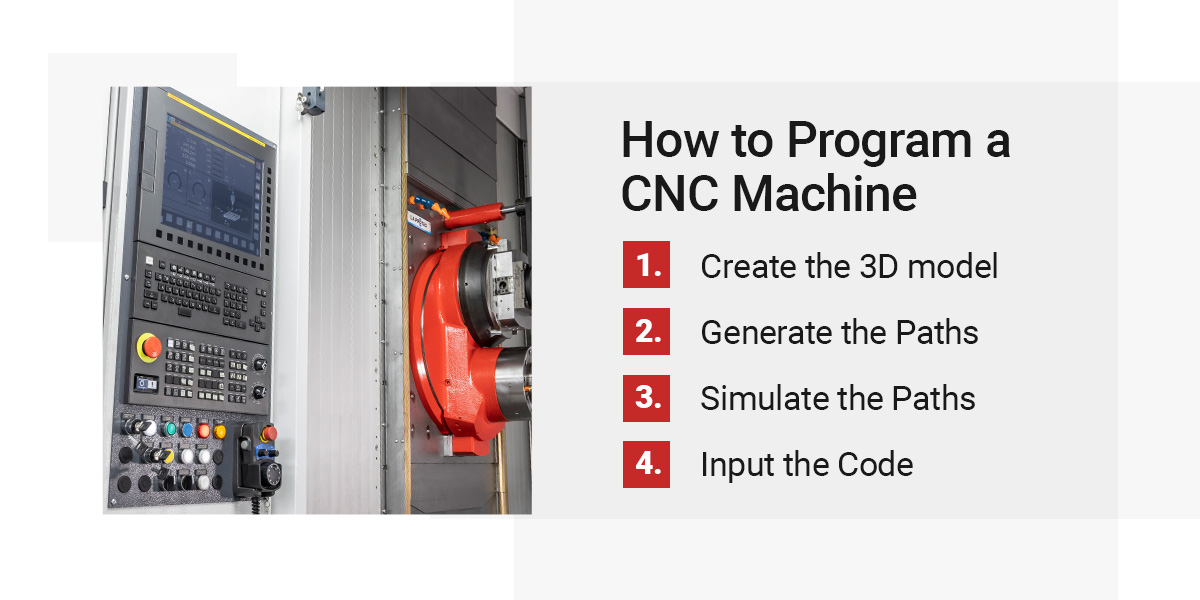 How to Program a CNC Machine

1. Create the 3D model

2. Generate the Paths

3. Simulate the Paths

4. Input the Code